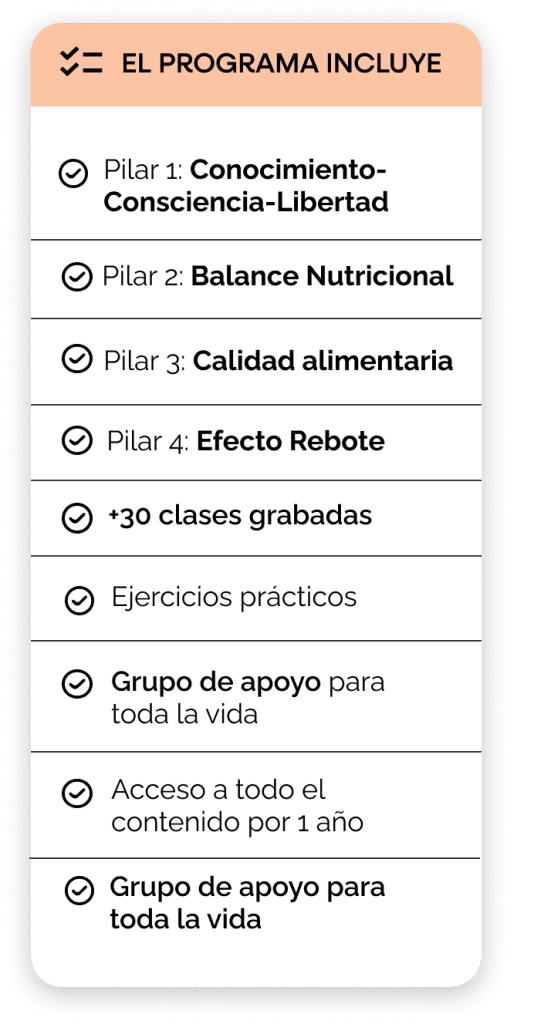 EL PROGRAMA INCLUYE

Pilar 1: Conocimiento-Consciencia-Libertad

Pilar 2: Balance Nutricional

Pilar 3: Calidad alimentaria

Pilar 4: Efecto Rebote

+30 clases grabadas

Ejercicios prácticos

Grupo de apoyo para toda la vida

Acceso a todo el contenido por 1 año

Grupo de apoyo para toda la vida